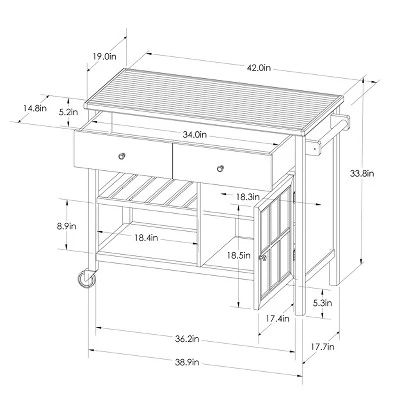 19.0in
42.0in
14.8in
5.2in
34.0in
33.8in
18.3in
8.9in
18.4in
18.5in
5.3in
17.4in
36.2in
17.7in
38.9in